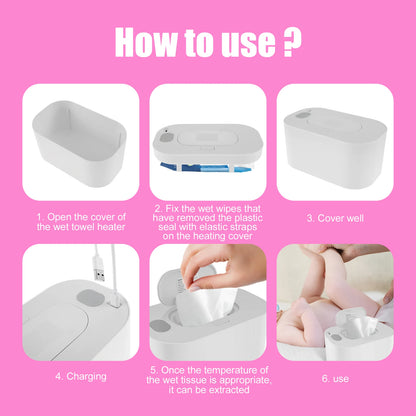 How to use ?

1. Open the cover of the wet towel heater

2. Fix the wet wipes that have removed the plastic seal with elastic straps on the heating cover

3. Cover well

4. Charging

5. Once the temperature of the wet tissue is appropriate, it can be extracted

6. use