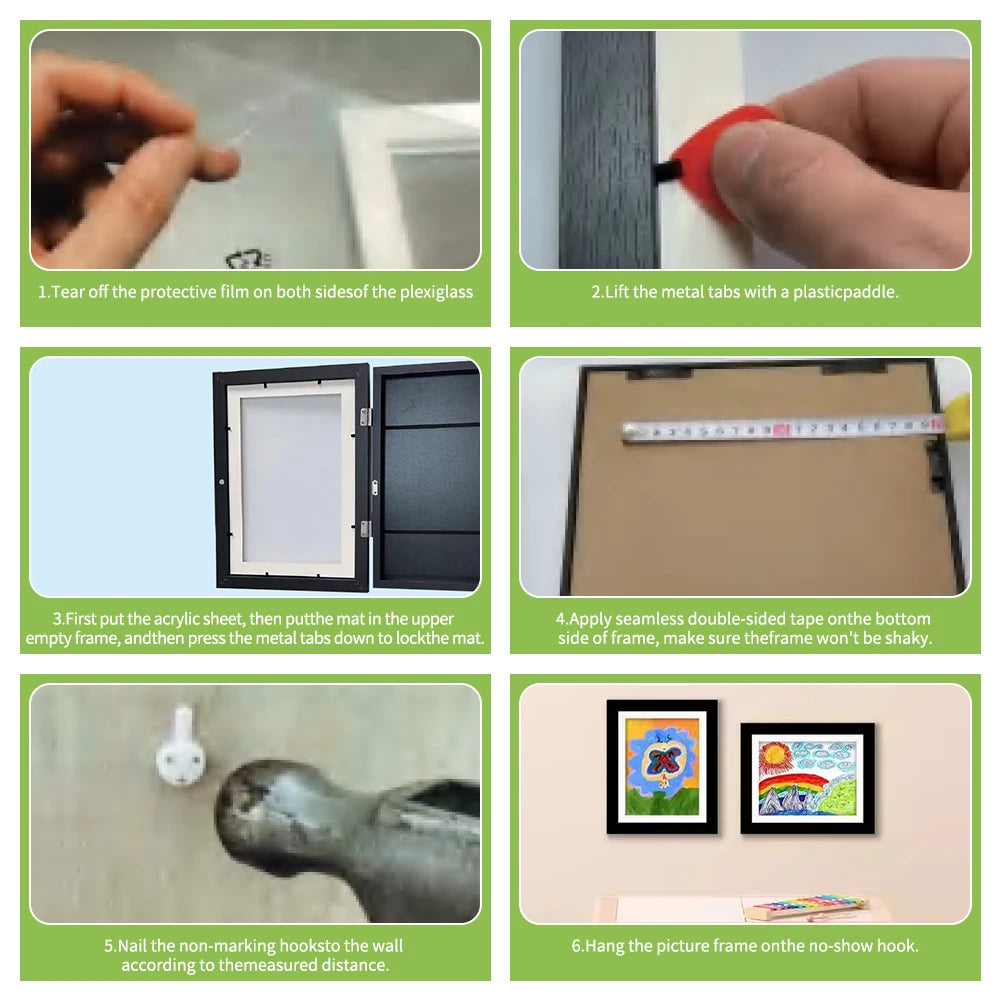 1.Tear off the protective film on both sidesof the plexiglass

2.Lift the metal tabs with a plasticpaddle.

3.First put the acrylic sheet, then putthe mat in the upper empty frame, andthen press the metal tabs down to lockthe mat.

4.Apply seamless double-sided tape onthe bottom side of frame, make sure theframe won't be shaky.

5.Nail the non-marking hooksto the wall according to themeasured distance.

6.Hang the picture frame onthe no-show hook.